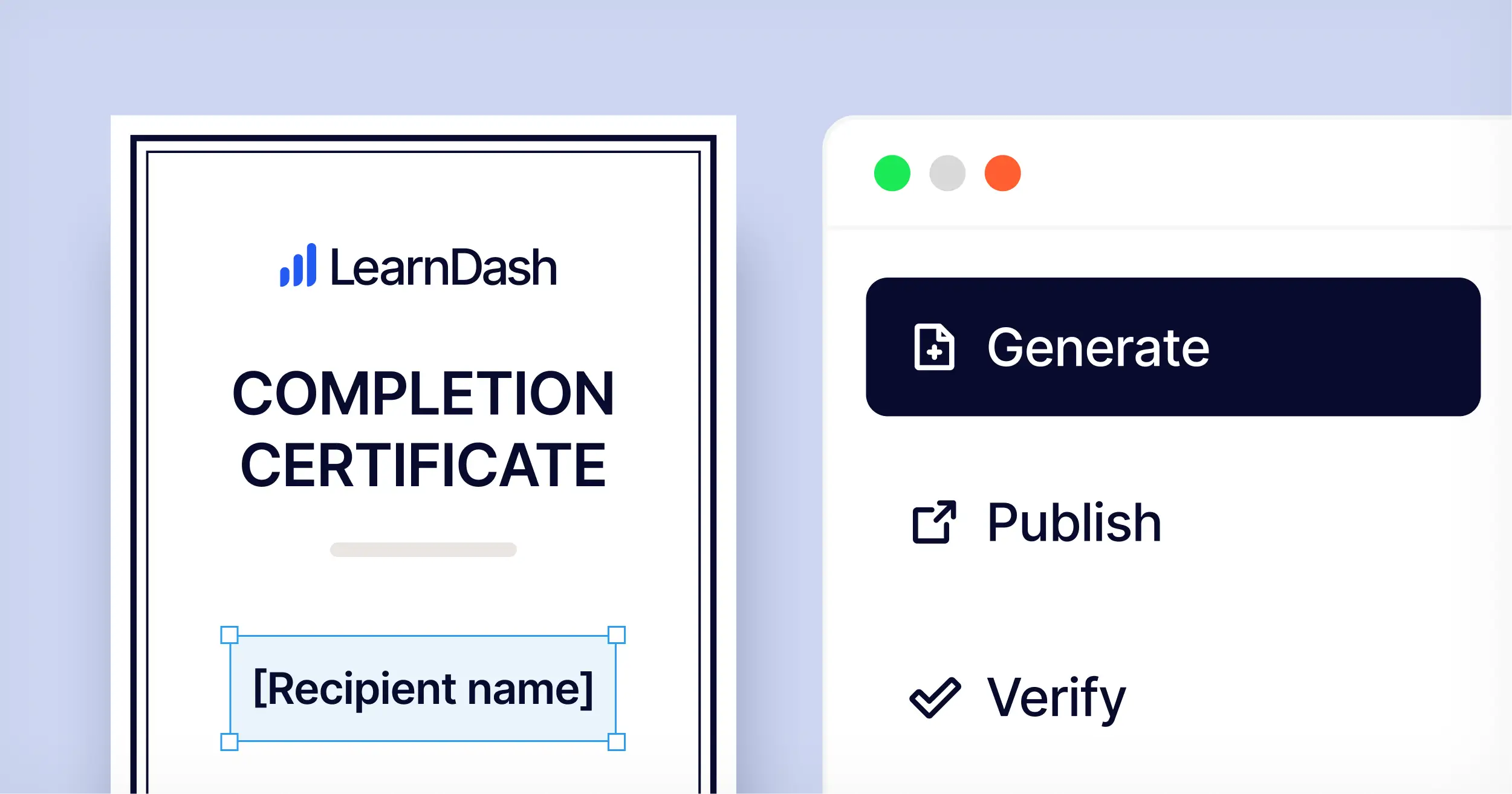 LearnDash

COMPLETION CERTIFICATE

[Recipient name]

Generate

Publish

Verify